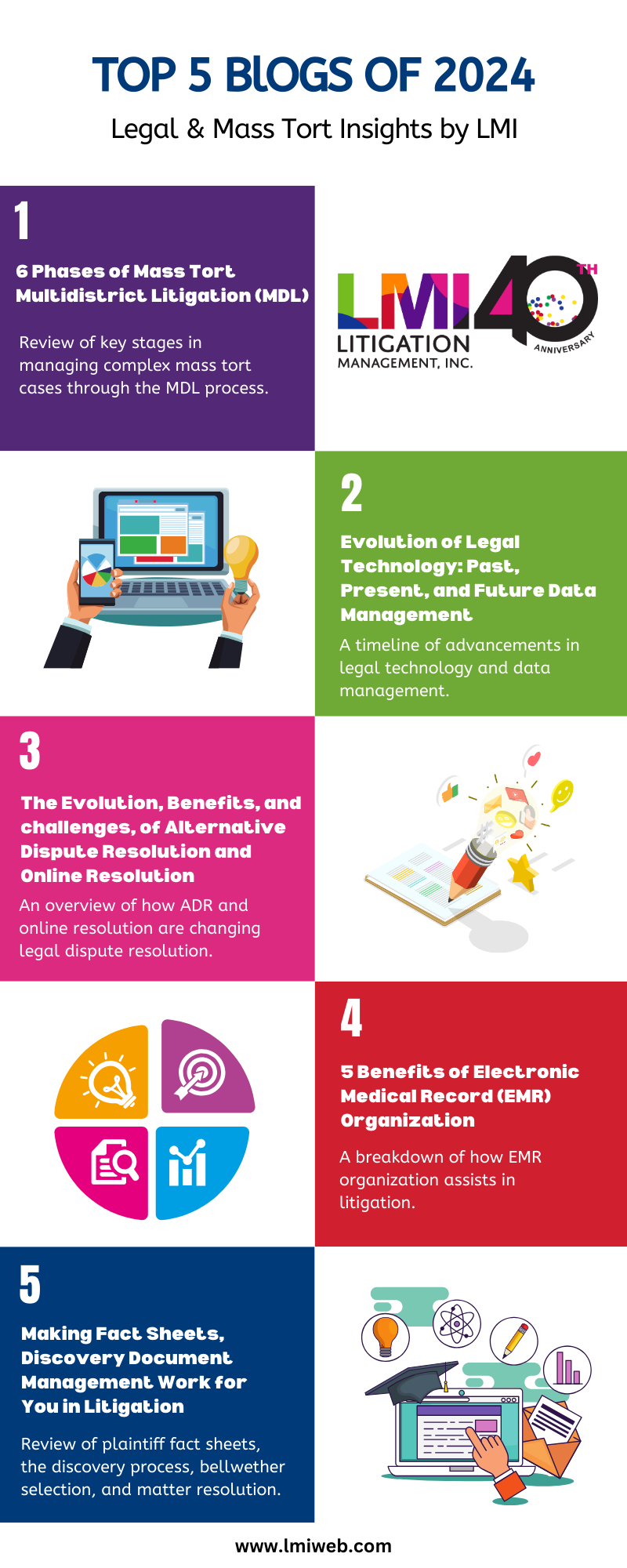 TOP 5 BlOGS OF 2024

Legal & Mass Tort Insights by LMI

1

6 Phases of Mass Tort Multidistrict Litigation (MDL)

Review of key stages in managing complex mass tort cases through the MDL process.

LMI LITIGATION MANAGEMENT, INC.

40 TH ANNIVERSARY

2

Evolution of Legal Technology: Past, Present, and Future Data Management

A timeline of advancements in legal technology and data management.

3

The Evolution, Benefits, and challenges, of Alternative Dispute Resolution and Online Resolution

An overview of how ADR and online resolution are changing legal dispute resolution.

4

5 Benefits of Electronic Medical Record (EMR) Organization

A breakdown of how EMR organization assists in litigation.

5

Making Fact Sheets, Discovery Document Management Work for You in Litigation

Review of plaintiff fact sheets, the discovery process, bellwether selection, and matter resolution.

www.lmiweb.com