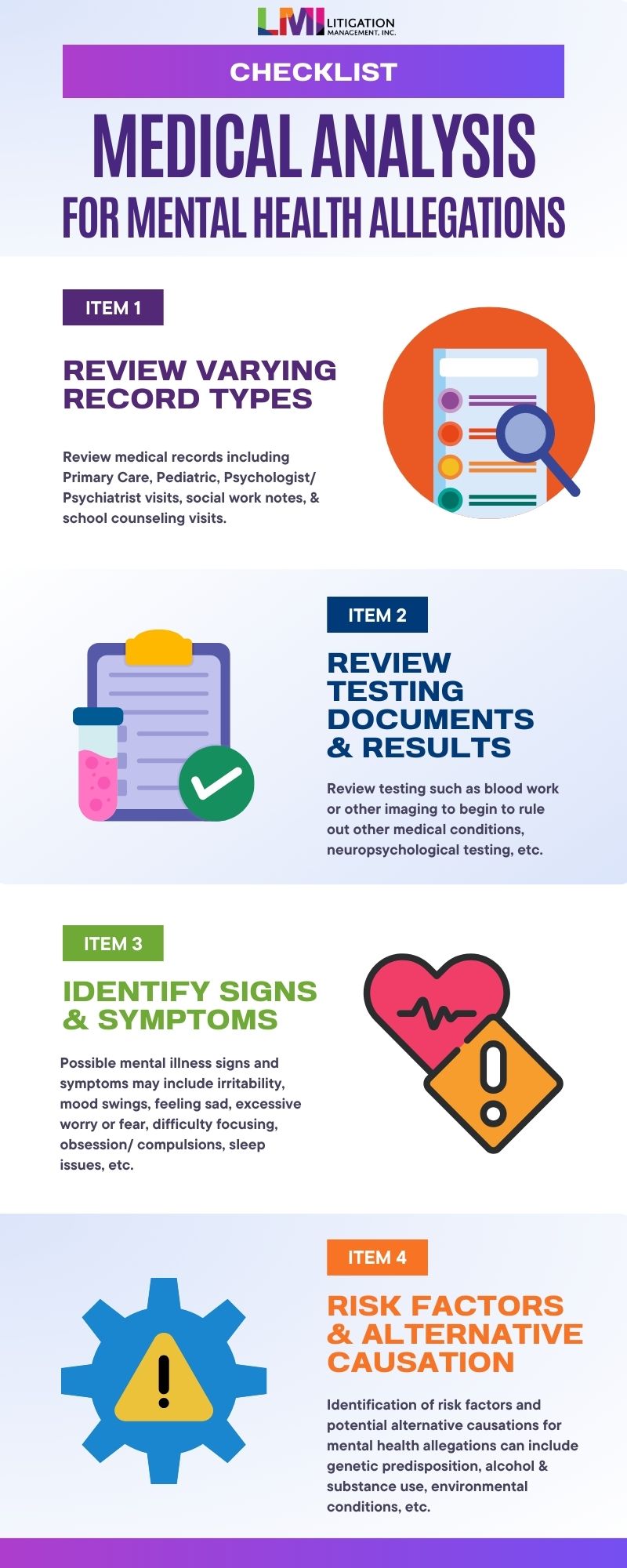 LMI LITIGATION MANAGEMENT, INC.

CHECKLIST

MEDICAL ANALYSIS FOR MENTAL HEALTH ALLEGATIONS

ITEM 1

REVIEW VARYING RECORD TYPES

Review medical records including Primary Care, Pediatric, Psychologist/ Psychiatrist visits, social work notes, & school counseling visits.

ITEM 2

REVIEW TESTING DOCUMENTS & RESULTS

Review testing such as blood work or other imaging to begin to rule out other medical conditions, neuropsychological testing, etc.

ITEM 3

IDENTIFY SIGNS & SYMPTOMS

Possible mental illness signs and symptoms may include irritability, mood swings, feeling sad, excessive worry or fear, difficulty focusing, obsession/ compulsions, sleep issues, etc.

ITEM 4

RISK FACTORS & ALTERNATIVE CAUSATION

Identification of risk factors and potential alternative causations for mental health allegations can include genetic predisposition, alcohol & substance use, environmental conditions, etc.